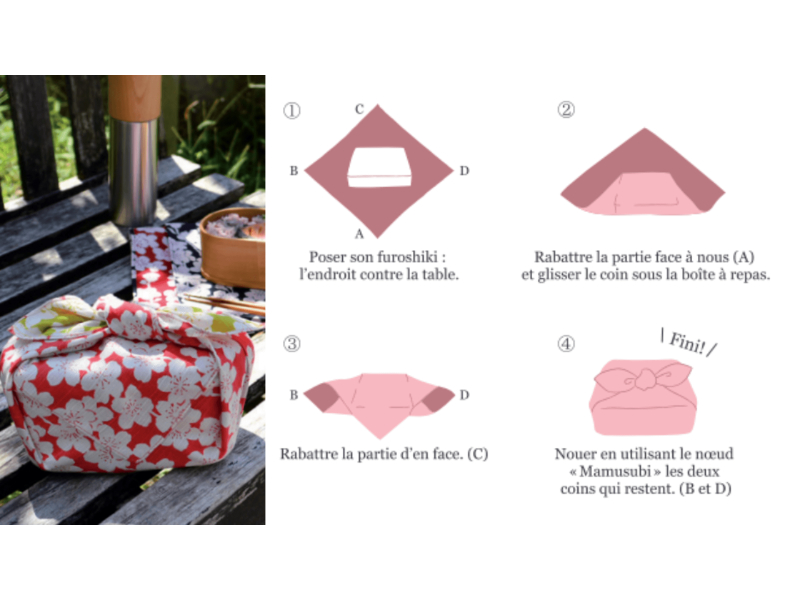 ①
C
B
D
A
Poser son furoshiki : l'endroit contre la table.

②
Rabattre la partie face à nous (A) et glisser le coin sous la boîte à repas.

③
B
D
Rabattre la partie d'en face. (C)

④
Fini!
Nouer en utilisant le nœud « Mamusubi » les deux coins qui restent. (B et D)